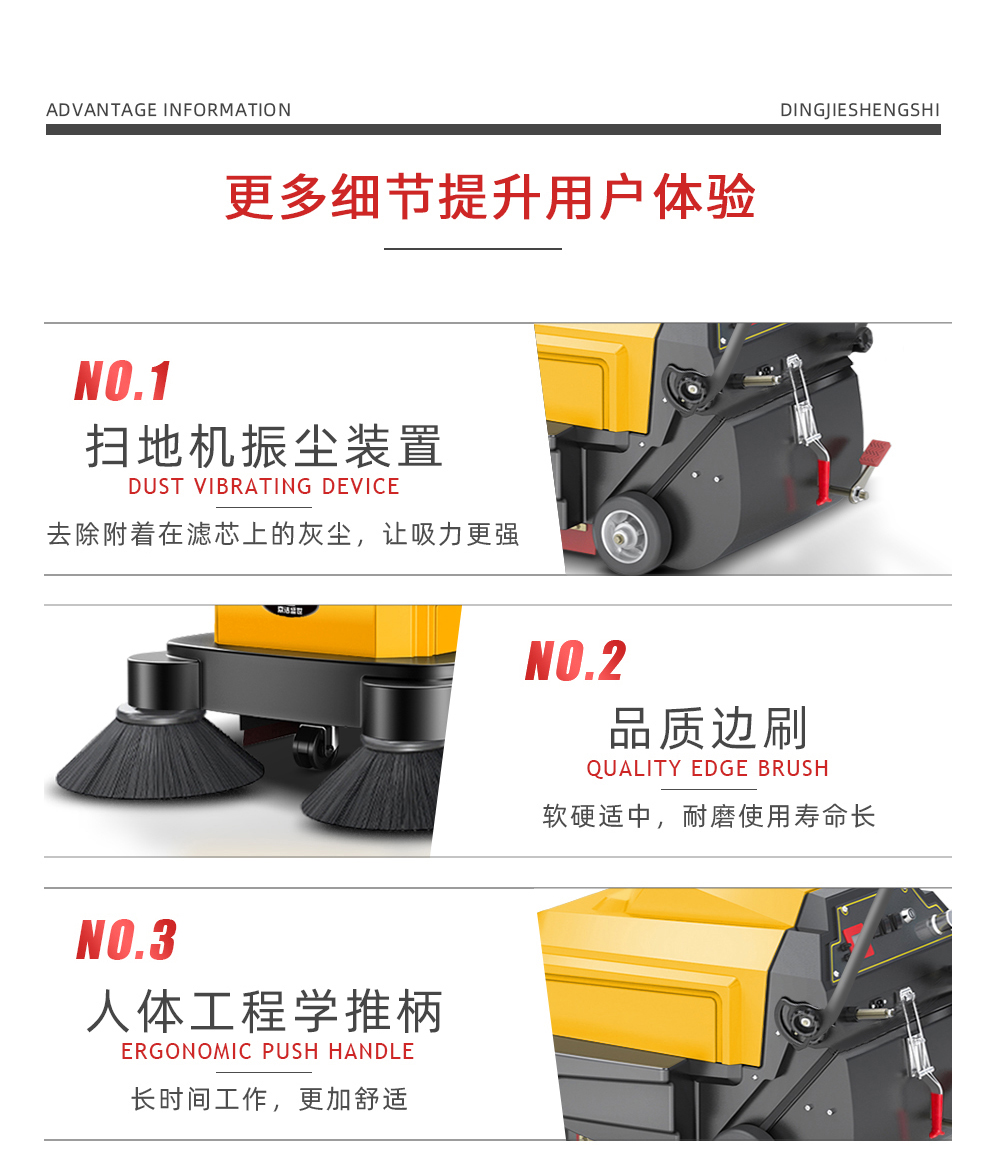 ADVANTAGE INFORMATION

DINGJIESHENGSHI

更多细节提升用户体验

NO.1

扫地机振尘装置

DUST VIBRATING DEVICE

去除附着在滤芯上的灰尘，让吸力更强

NO.2

品质边刷

QUALITY EDGE BRUSH

软硬适中，耐磨使用寿命长

NO.3

人体工程学推柄

ERGONOMIC PUSH HANDLE

长时间工作，更加舒适